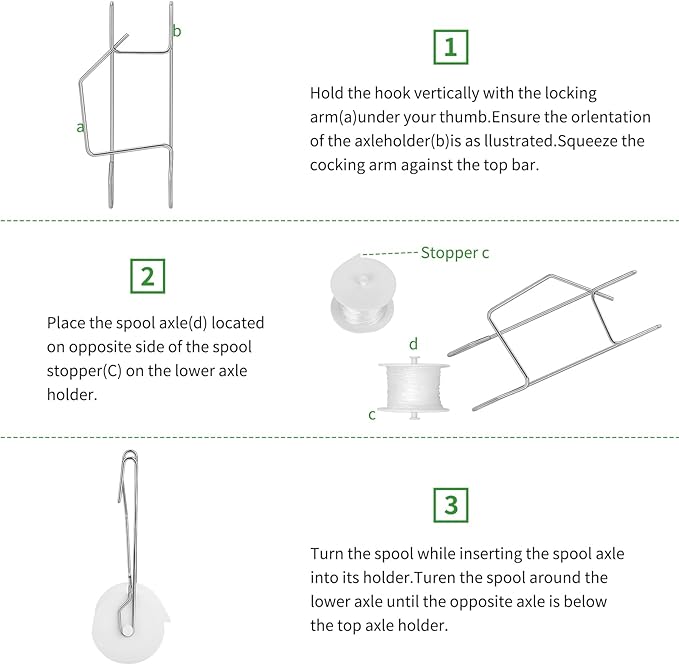 b

a

1

Hold the hook vertically with the locking arm(a)under your thumb.Ensure the orlentation of the axleholder(b)is as llustrated.Squeeze the cocking arm against the top bar.

2

Place the spool axle(d) located on opposite side of the spool stopper(C) on the lower axle holder.

Stopper c

d

c

3

Turn the spool while inserting the spool axle into its holder.Turen the spool around the lower axle until the opposite axle is below the top axle holder.