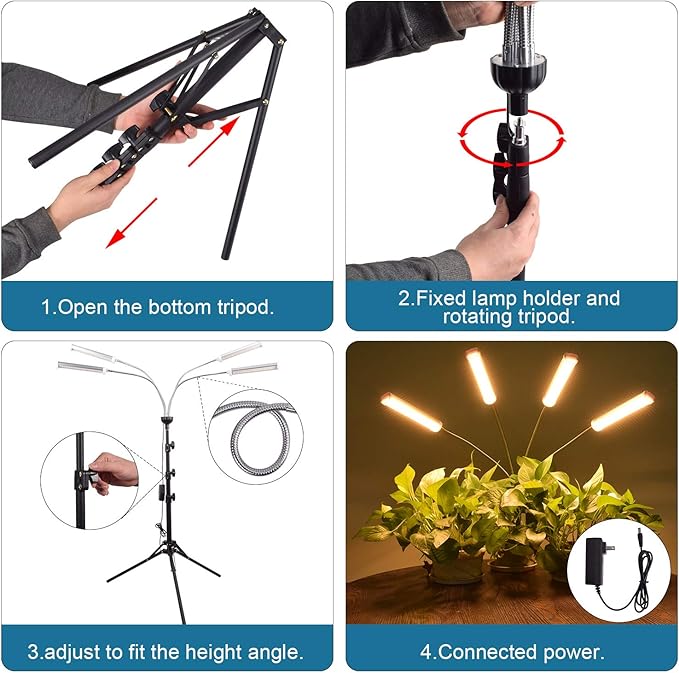 1.Open the bottom tripod.

2.Fixed lamp holder and rotating tripod.

3.adjust to fit the height angle.

4.Connected power.