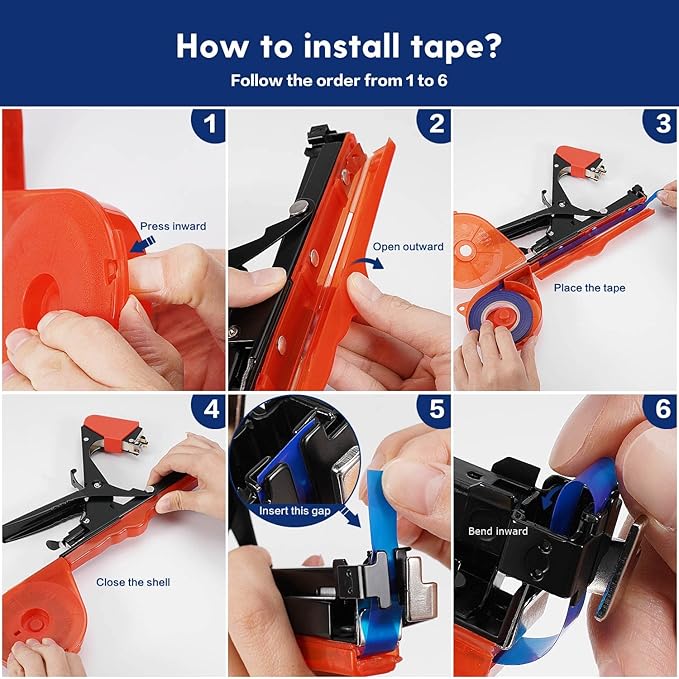 How to install tape?
Follow the order from 1 to 6

1
Press inward

2
Open outward

3
Place the tape

4
Close the shell

5
Insert this gap

6
Bend inward