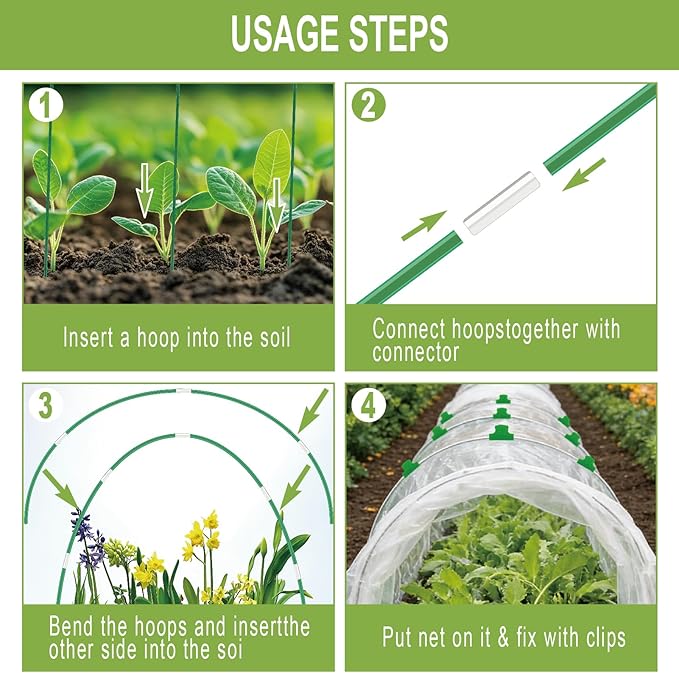 USAGE STEPS

1

Insert a hoop into the soil

2

Connect hoopstogether with connector

3

Bend the hoops and insertthe other side into the soi

4

Put net on it & fix with clips