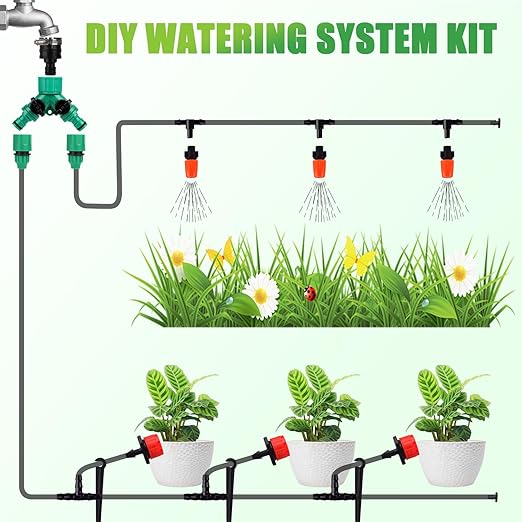 DIY WATERING SYSTEM KIT