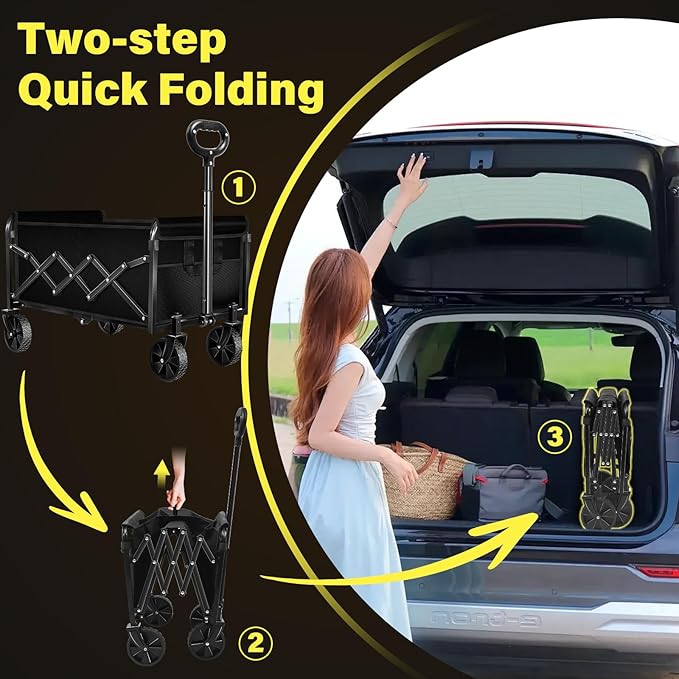 Two-step Quick Folding

①

②

③