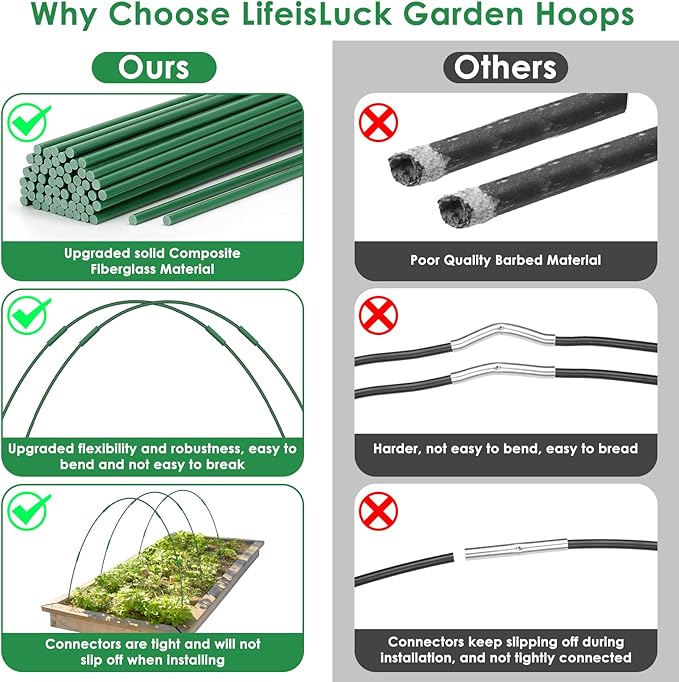 Why Choose LifeisLuck Garden Hoops

Ours

Upgraded solid Composite Fiberglass Material

Upgraded flexibility and robustness, easy to bend and not easy to break

Connectors are tight and will not slip off when installing

Others

Poor Quality Barbed Material

Harder, not easy to bend, easy to bread

Connectors keep slipping off during installation, and not tightly connected