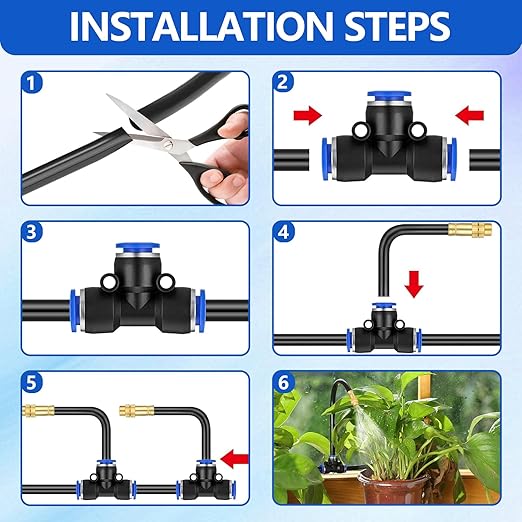 INSTALLATION STEPS

1

2

3

4

5

6