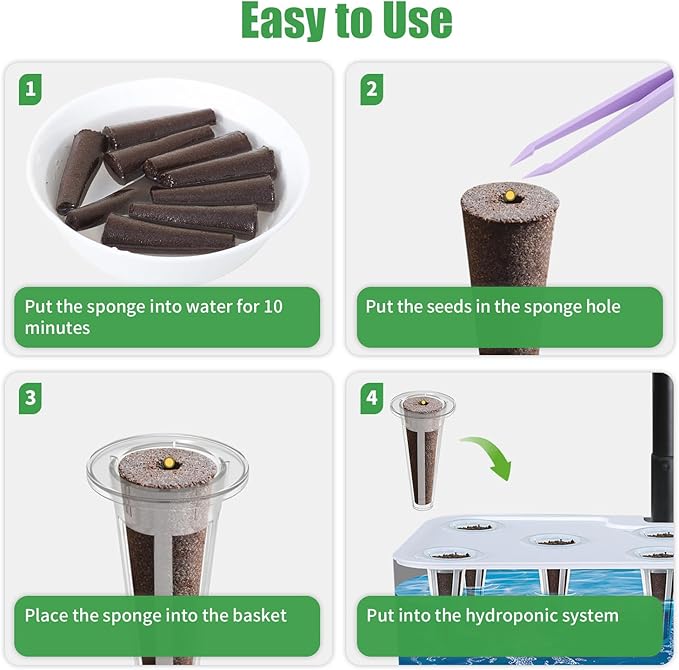 Easy to Use

1

Put the sponge into water for 10 minutes

2

Put the seeds in the sponge hole

3

Place the sponge into the basket

4

Put into the hydroponic system