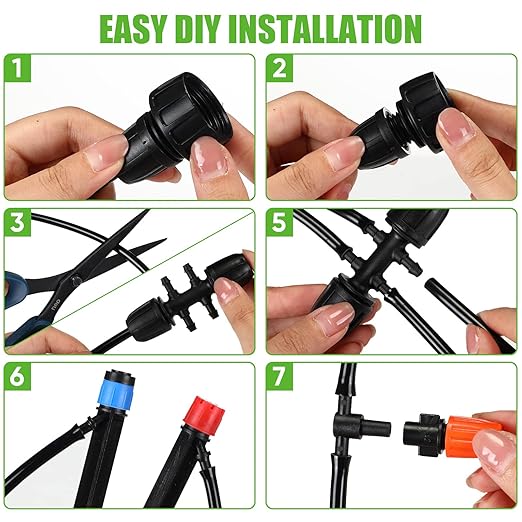 EASY DIY INSTALLATION

1

2

3

5

6

7