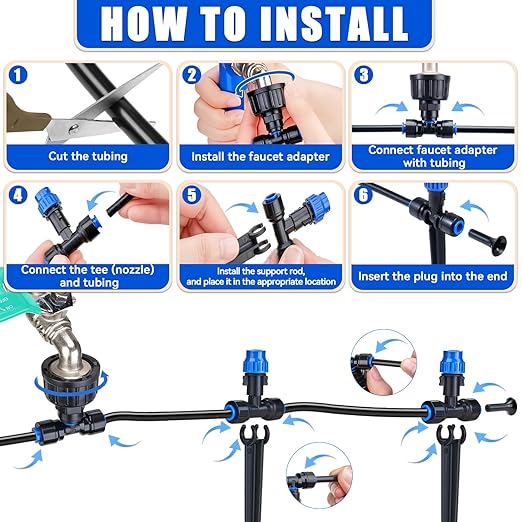 HOW TO INSTALL

1
Cut the tubing

2
Install the faucet adapter

3
Connect faucet adapter with tubing

4
Connect the tee (nozzle) and tubing

5
Install the support rod, and place it in the appropriate location

6
Insert the plug into the end