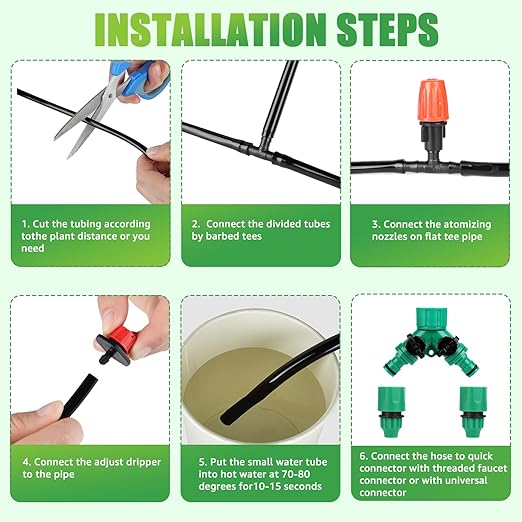 INSTALLATION STEPS

1. Cut the tubing according tothe plant distance or you need

2. Connect the divided tubes by barbed tees

3. Connect the atomizing nozzles on flat tee pipe

4. Connect the adjust dripper to the pipe

5. Put the small water tube into hot water at 70-80 degrees for10-15 seconds

6. Connect the hose to quick connector with threaded faucet connector or with universal connector