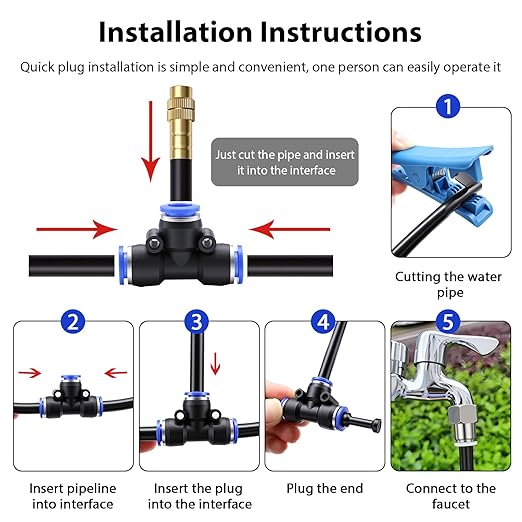 Installation Instructions

Quick plug installation is simple and convenient, one person can easily operate it

Just cut the pipe and insert it into the interface

1

Cutting the water pipe

2

Insert pipeline into interface

3

Insert the plug into the interface

4

Plug the end

5

Connect to the faucet