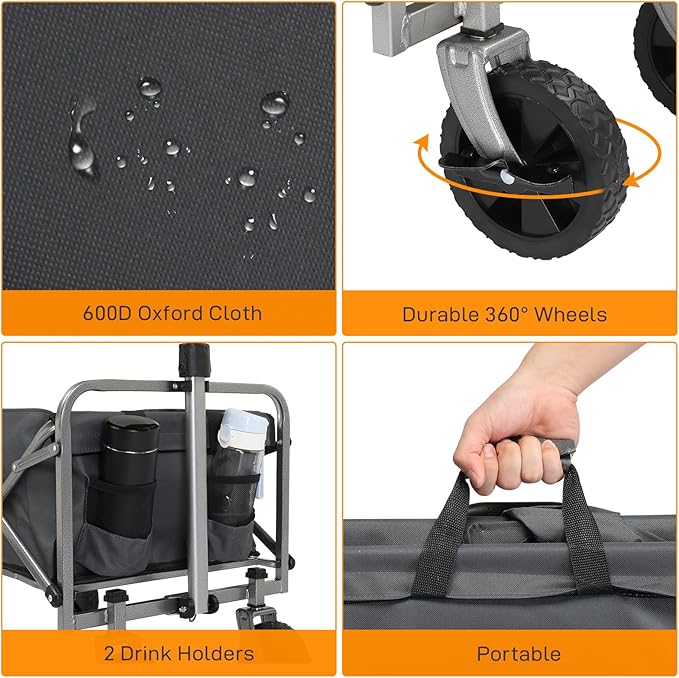 600D Oxford Cloth

Durable 360° Wheels

2 Drink Holders

Portable