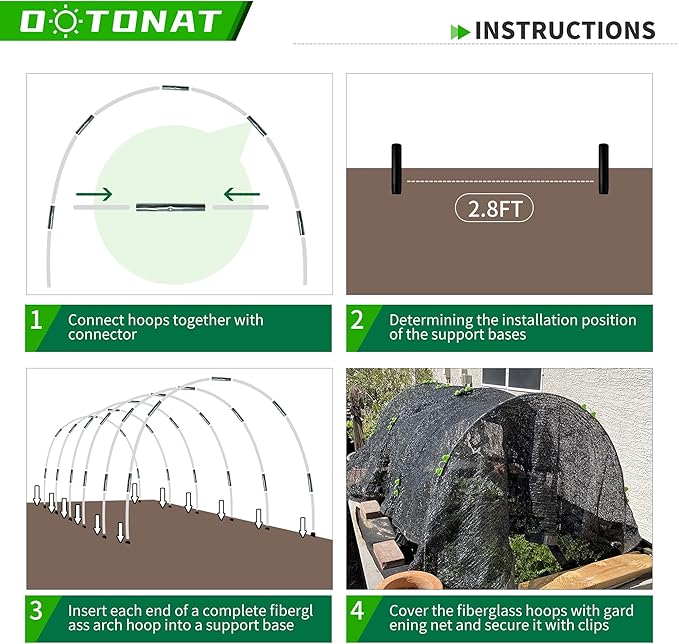 DOTONAT

INSTRUCTIONS

2.8FT

1 Connect hoops together with connector

2 Determining the installation position of the support bases

3 Insert each end of a complete fibergl ass arch hoop into a support base

4 Cover the fiberglass hoops with gard ening net and secure it with clips