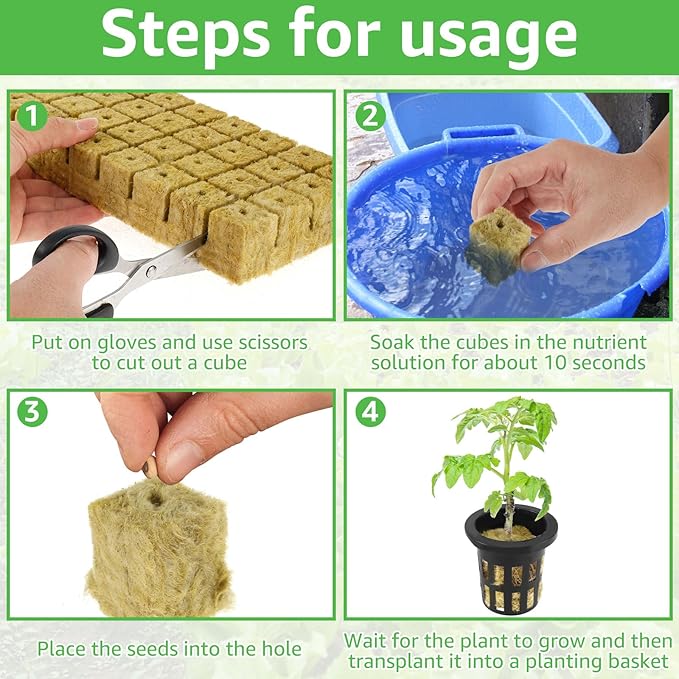 Steps for usage

1

Put on gloves and use scissors to cut out a cube

2

Soak the cubes in the nutrient solution for about 10 seconds

3

Place the seeds into the hole

4

Wait for the plant to grow and then transplant it into a planting basket