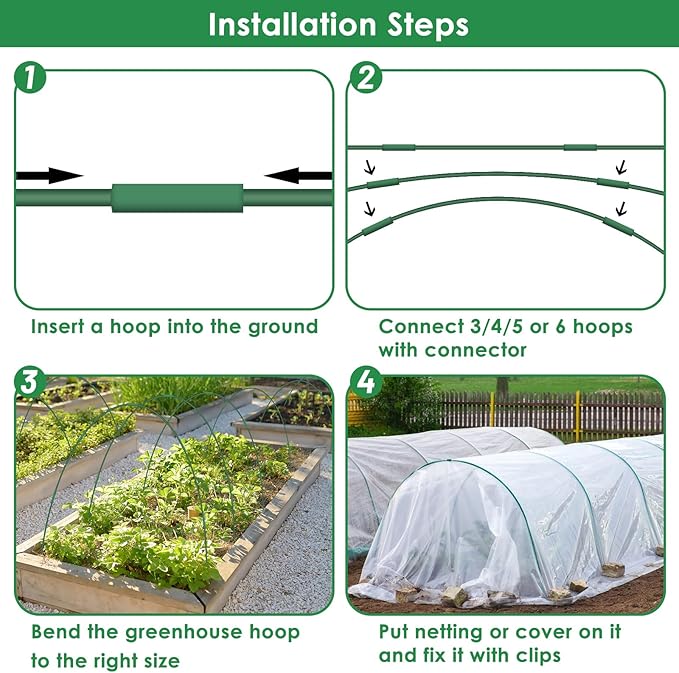 Installation Steps

1

Insert a hoop into the ground

2

Connect 3/4/5 or 6 hoops with connector

3

Bend the greenhouse hoop to the right size

4

Put netting or cover on it and fix it with clips