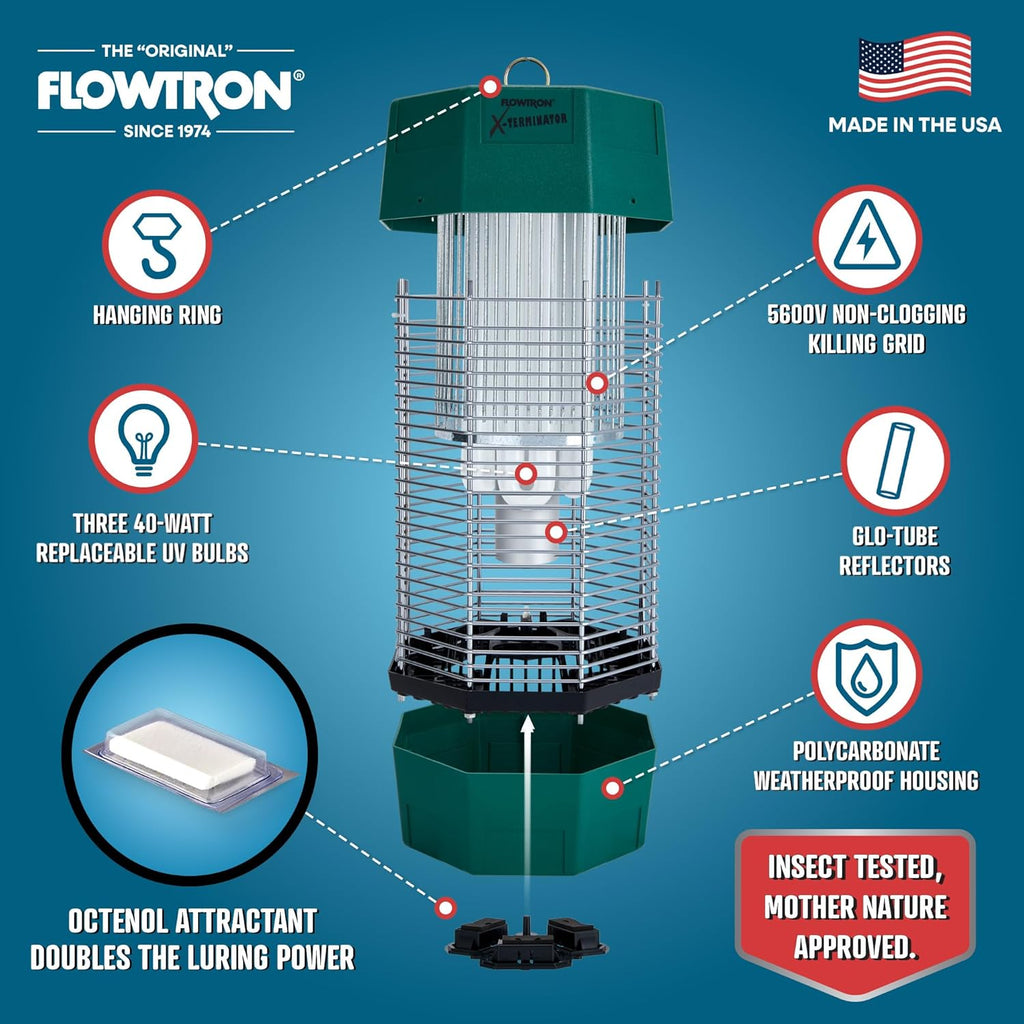 THE "ORIGINAL"
FLOWTRON®
SINCE 1974

MADE IN THE USA

FLOWTRON
X-TERMINATOR

HANGING RING

5600V NON-CLOGGING KILLING GRID

THREE 40-WATT REPLACEABLE UV BULBS

GLO-TUBE REFLECTORS

POLYCARBONATE WEATHERPROOF HOUSING

OCTENOL ATTRACTANT DOUBLES THE LURING POWER

INSECT TESTED, MOTHER NATURE APPROVED.