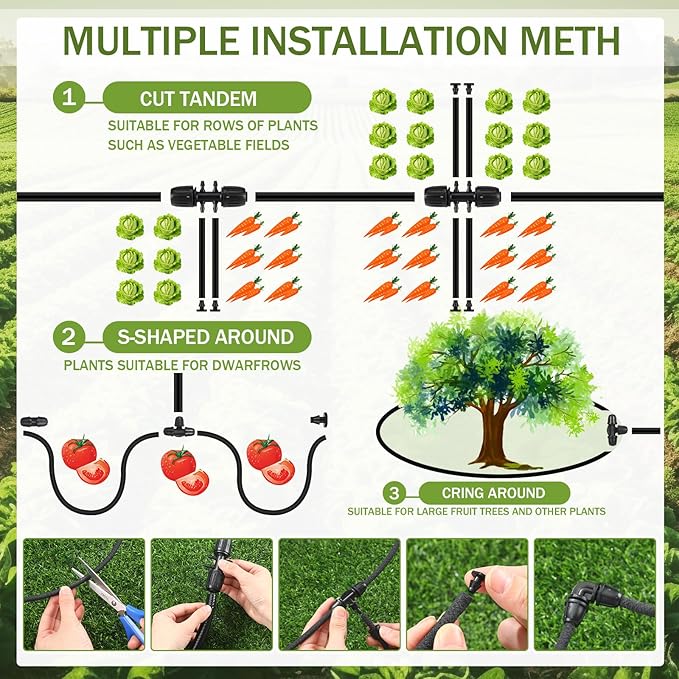 MULTIPLE INSTALLATION METH

1 CUT TANDEM
SUITABLE FOR ROWS OF PLANTS SUCH AS VEGETABLE FIELDS

2 S-SHAPED AROUND
PLANTS SUITABLE FOR DWARFROWS

3 CRING AROUND
SUITABLE FOR LARGE FRUIT TREES AND OTHER PLANTS