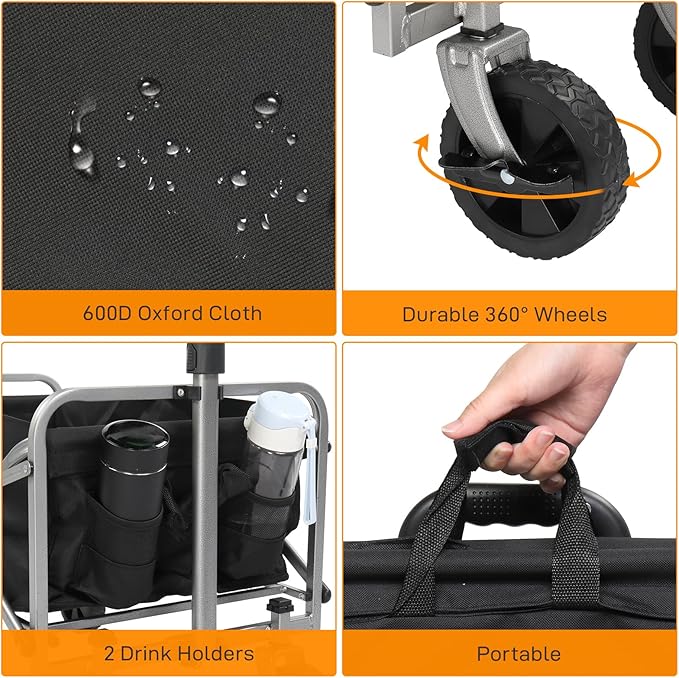 600D Oxford Cloth

Durable 360° Wheels

2 Drink Holders

Portable