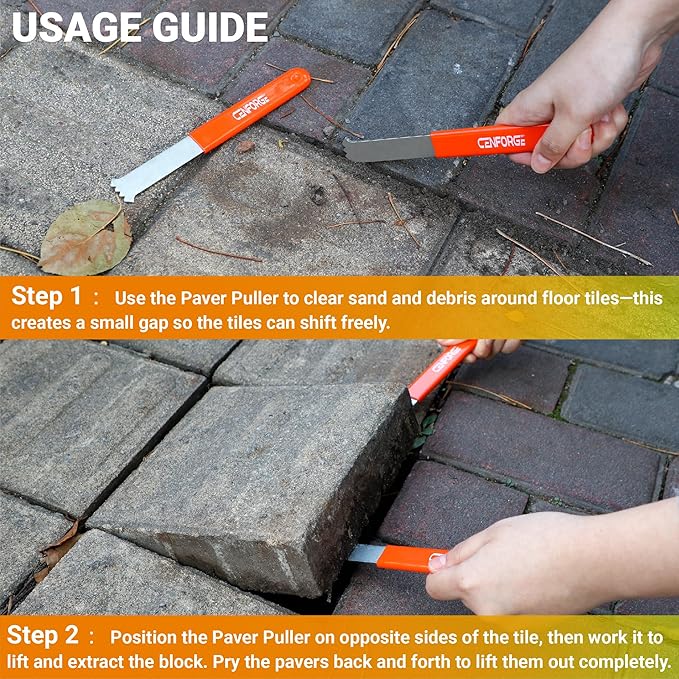 USAGE GUIDE

CENFORGE

CENFORGE

Step 1 : Use the Paver Puller to clear sand and debris around floor tiles—this creates a small gap so the tiles can shift freely.

CENFORGE

Step 2 : Position the Paver Puller on opposite sides of the tile, then work it to lift and extract the block. Pry the pavers back and forth to lift them out completely.